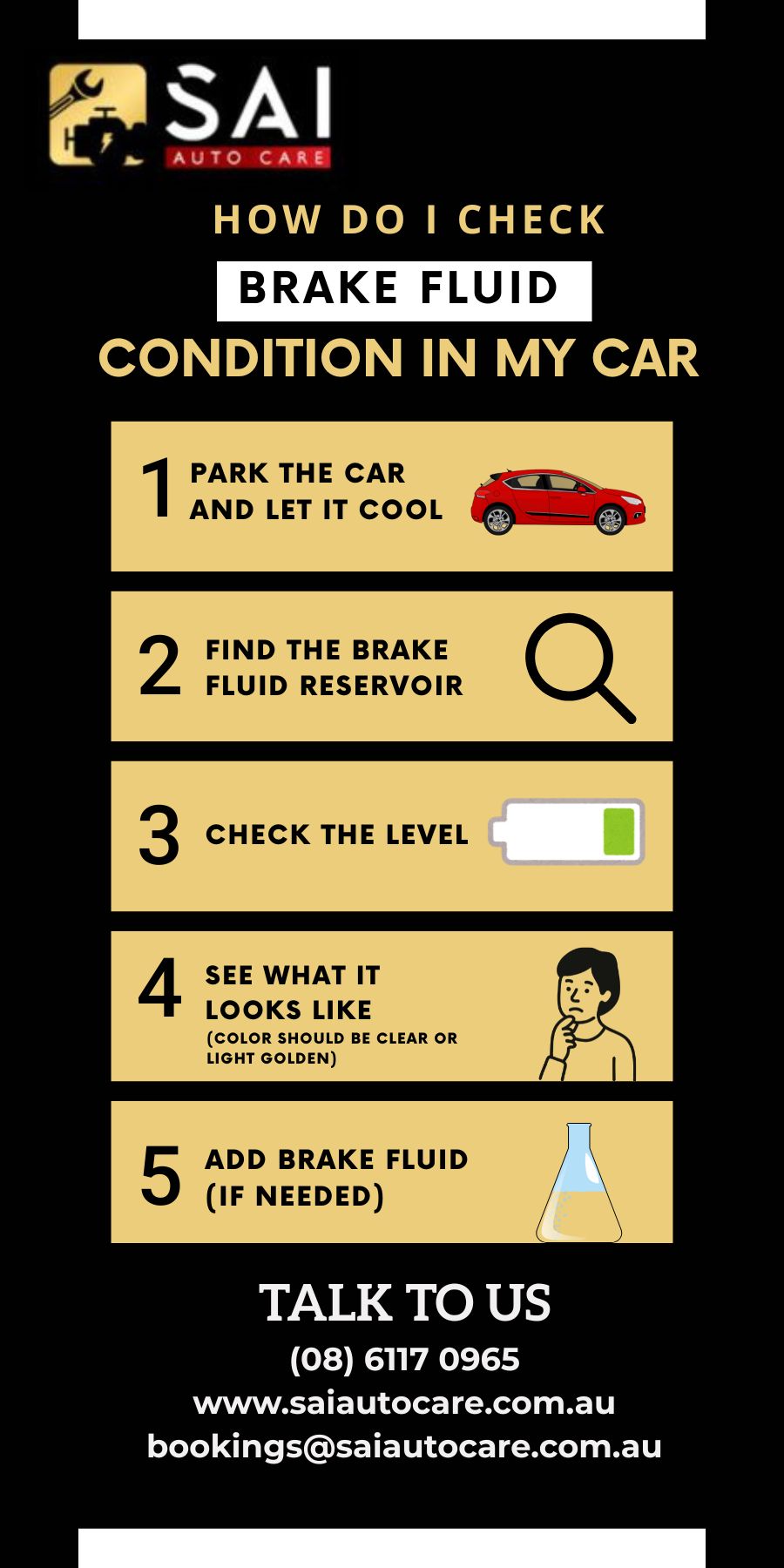 SAI
AUTO CARE

HOW DO I CHECK
BRAKE FLUID
CONDITION IN MY CAR

1 PARK THE CAR AND LET IT COOL

2 FIND THE BRAKE FLUID RESERVOIR

3 CHECK THE LEVEL

4 SEE WHAT IT LOOKS LIKE
(COLOR SHOULD BE CLEAR OR LIGHT GOLDEN)

5 ADD BRAKE FLUID (IF NEEDED)

TALK TO US
(08) 6117 0965
www.saiautocare.com.au
bookings@saiautocare.com.au